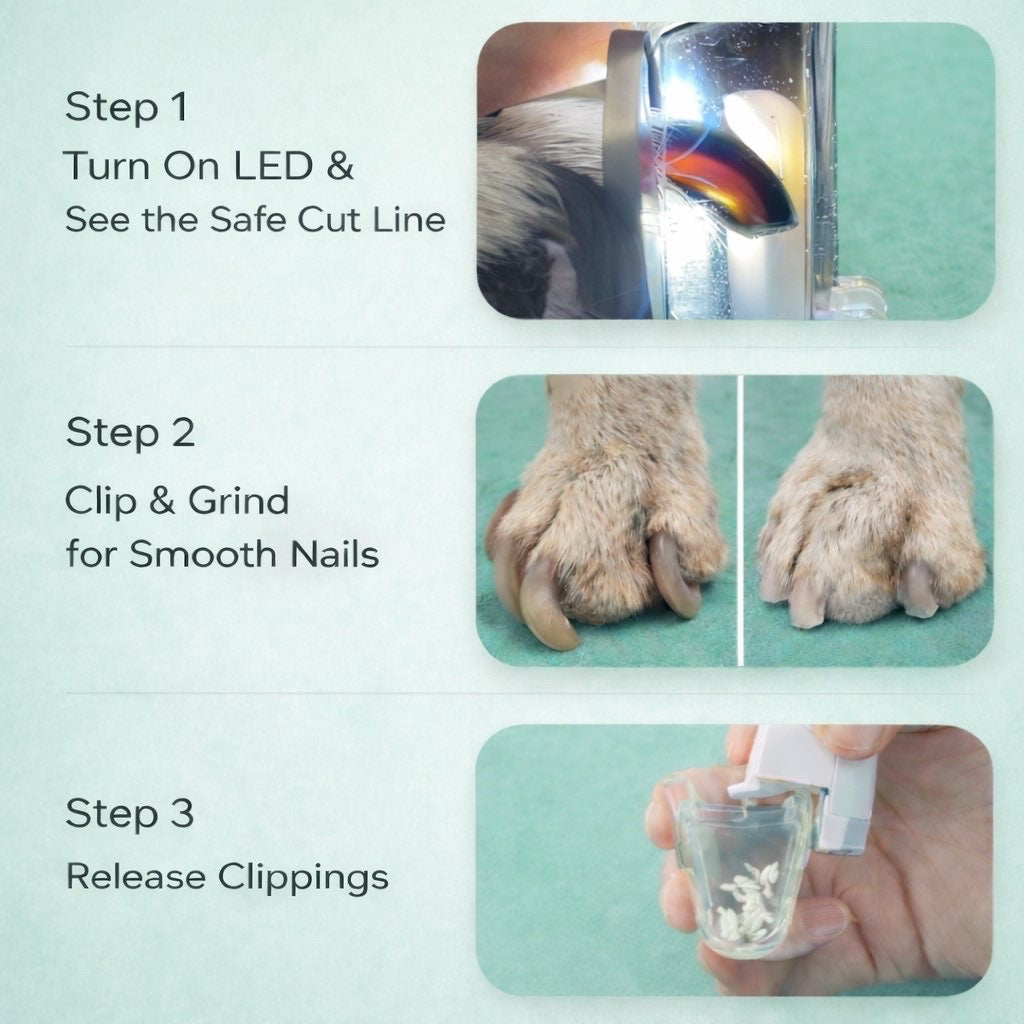 Step 1
Turn On LED &
See the Safe Cut Line

Step 2
Clip & Grind
for Smooth Nails

Step 3
Release Clippings