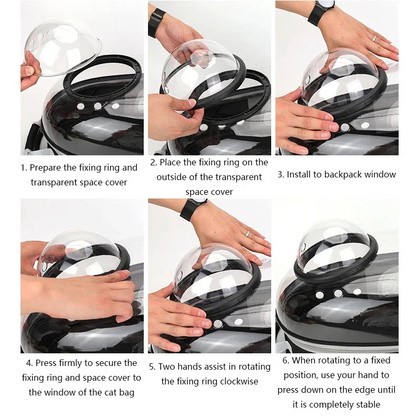 1. Prepare the fixing ring and transparent space cover

2. Place the fixing ring on the outside of the transparent space cover

3. Install to backpack window

4. Press firmly to secure the fixing ring and space cover to the window of the cat bag

5. Two hands assist in rotating the fixing ring clockwise

6. When rotating to a fixed position, use your hand to press down on the edge until it is completely stable